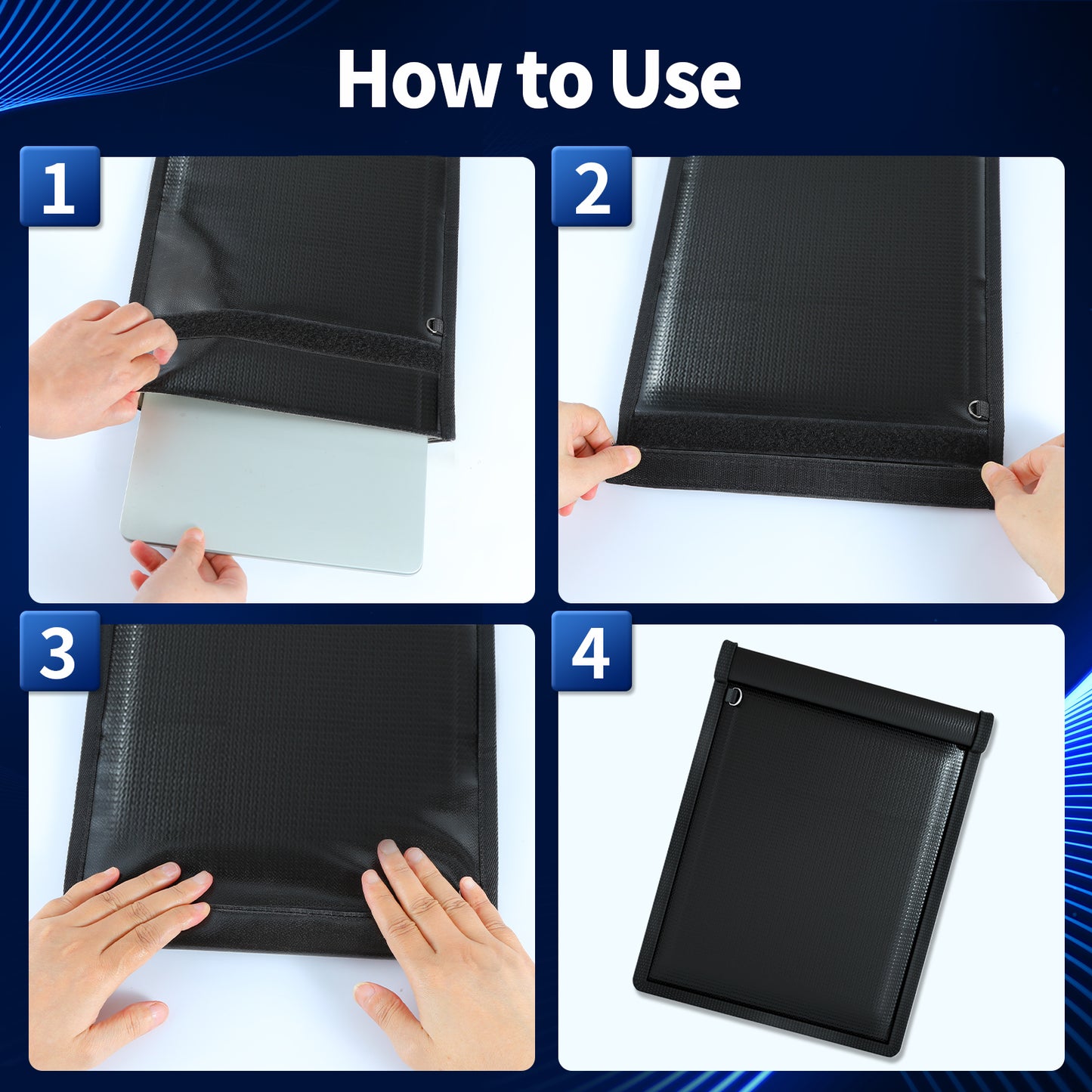 How to Use

1

2

3

4