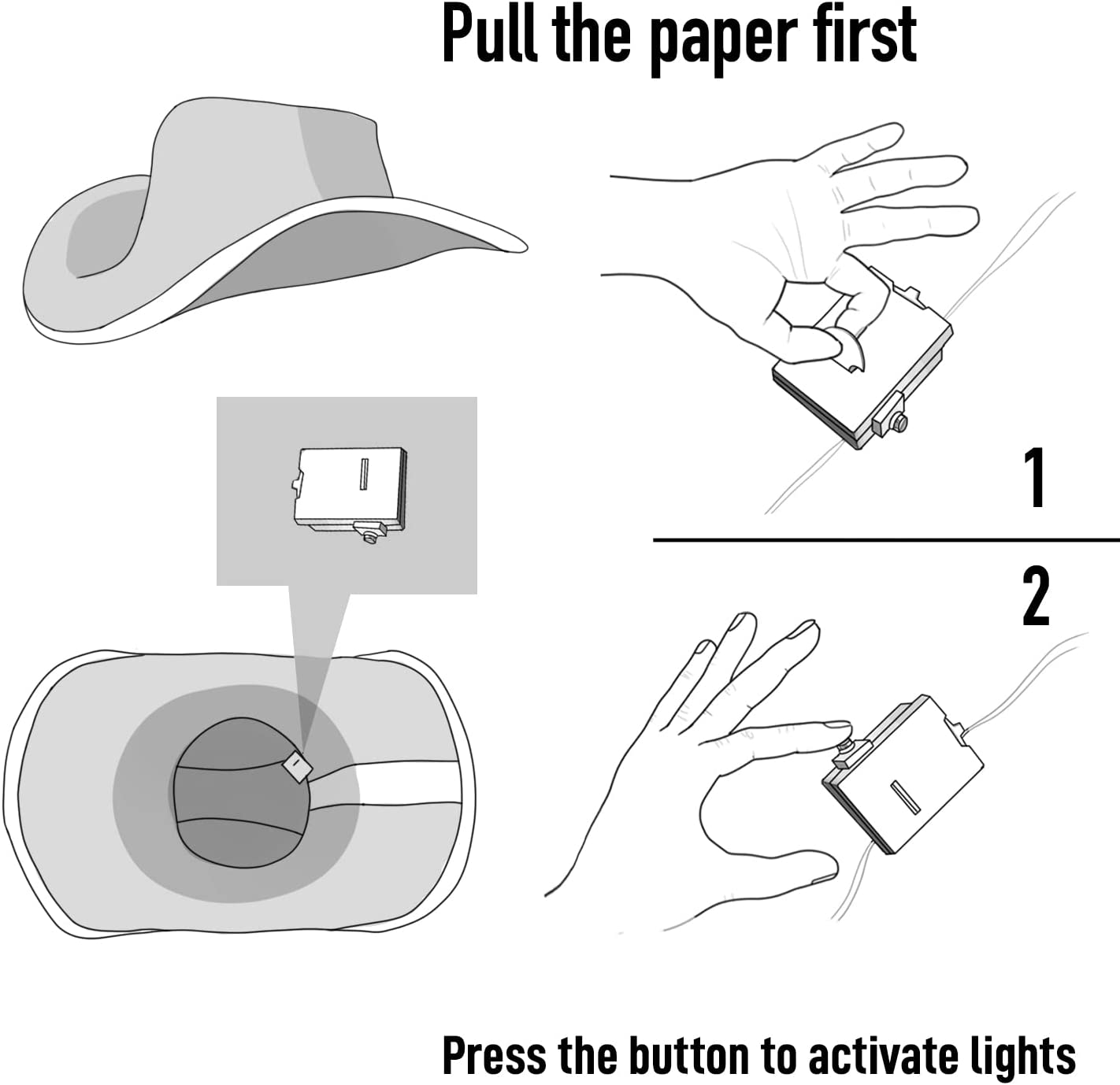 Pull the paper first

1

2

Press the button to activate lights